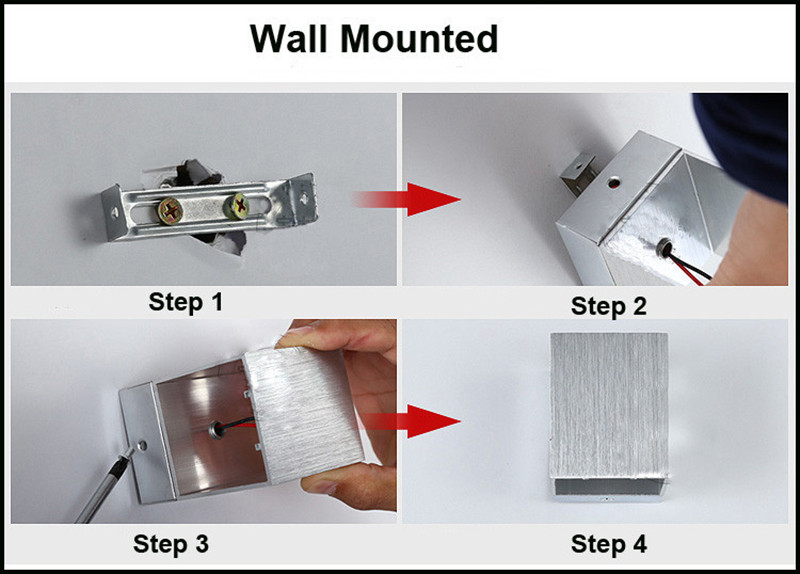 Wall Mounted

Step 1

Step 2

Step 3

Step 4