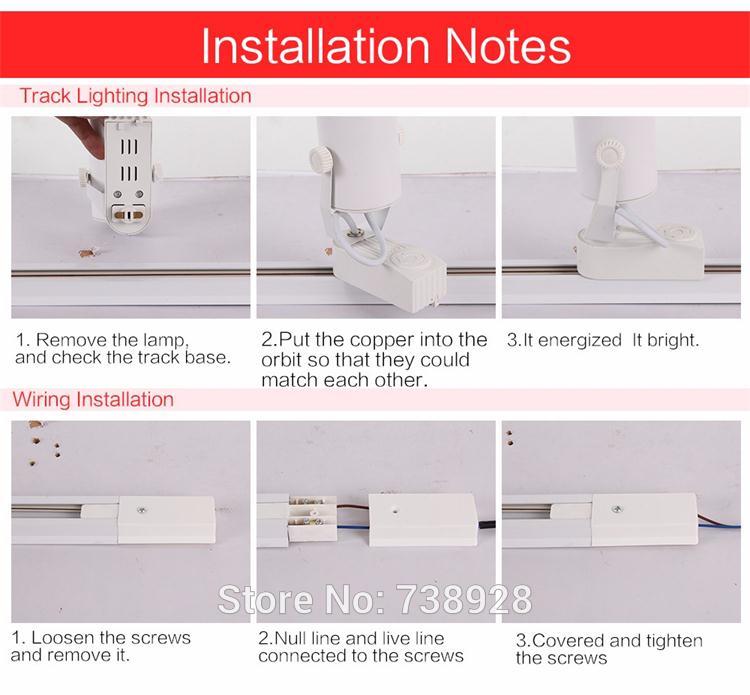 Installation Notes

Track Lighting Installation

1. Remove the lamp, and check the track base.

2.Put the copper into the orbit so that they could match each other.

3.It energized It bright.

Wiring Installation

Store No: 738928

1. Loosen the screws and remove it.

2.Null line and live line connected to the screws

3.Covered and tighten the screws