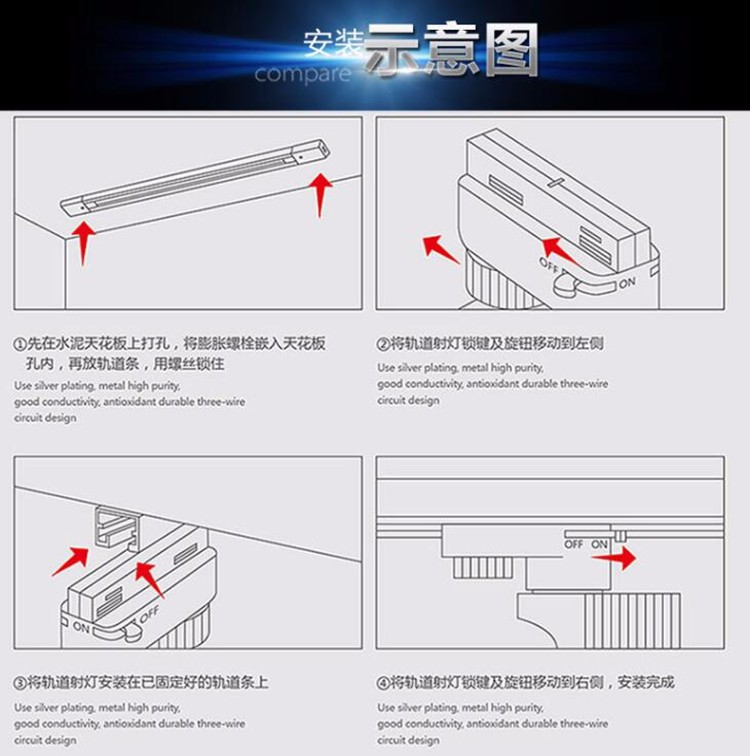 安装示意图
compare

OFF ON

①先在水泥天花板上打孔，将膨胀螺栓嵌入天花板孔内，再放轨道条，用螺丝锁住
Use silver plating, metal high purity, good conductivity, antioxidant durable three-wire circuit design

②将轨道射灯锁键及旋钮移动到左侧
Use silver plating, metal high purity, good conductivity, antioxidant durable three-wire circuit design

ON OFF

OFF ON

③将轨道射灯安装在已固定好的轨道条上
Use silver plating, metal high purity, good conductivity, antioxidant durable three-wire circuit design

④将轨道射灯锁键及旋钮移动到右侧，安装完成
Use silver plating, metal high purity, good conductivity, antioxidant durable three-wire circuit design