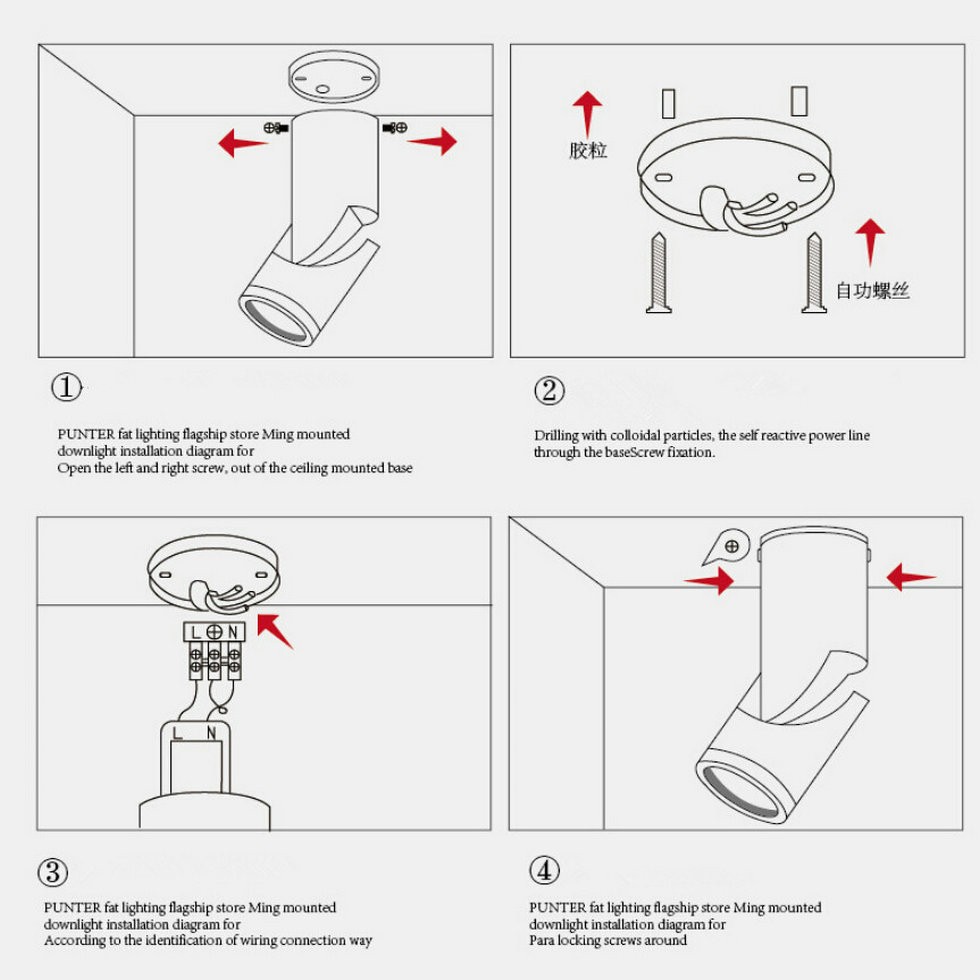 ①

PUNTER fat lighting flagship store Ming mounted downlight installation diagram for
Open the left and right screw, out of the ceiling mounted base

胶粒

自功螺丝

②

Drilling with colloidal particles, the self reactive power line through the baseScrew fixation.

L ⊕ N

L N

③

PUNTER fat lighting flagship store Ming mounted downlight installation diagram for
According to the identification of wiring connection way

④

PUNTER fat lighting flagship store Ming mounted downlight installation diagram for
Para locking screws around