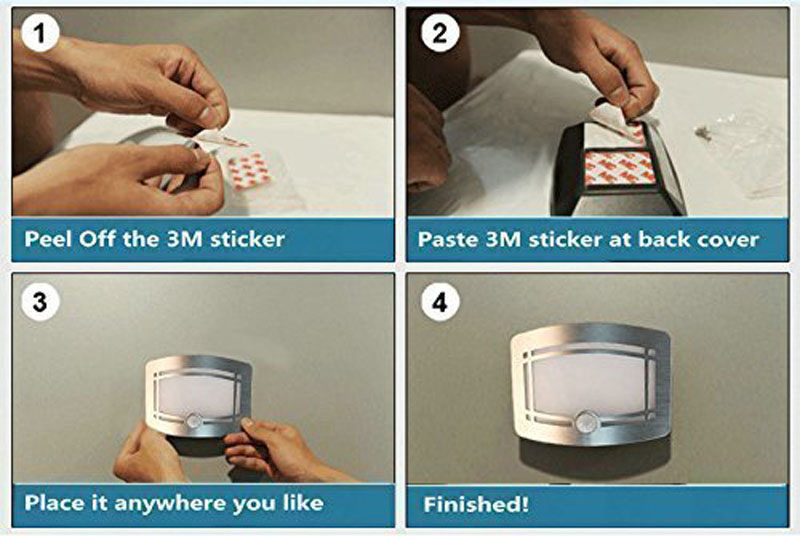 1

Peel Off the 3M sticker

2

Paste 3M sticker at back cover

3

Place it anywhere you like

4

Finished!