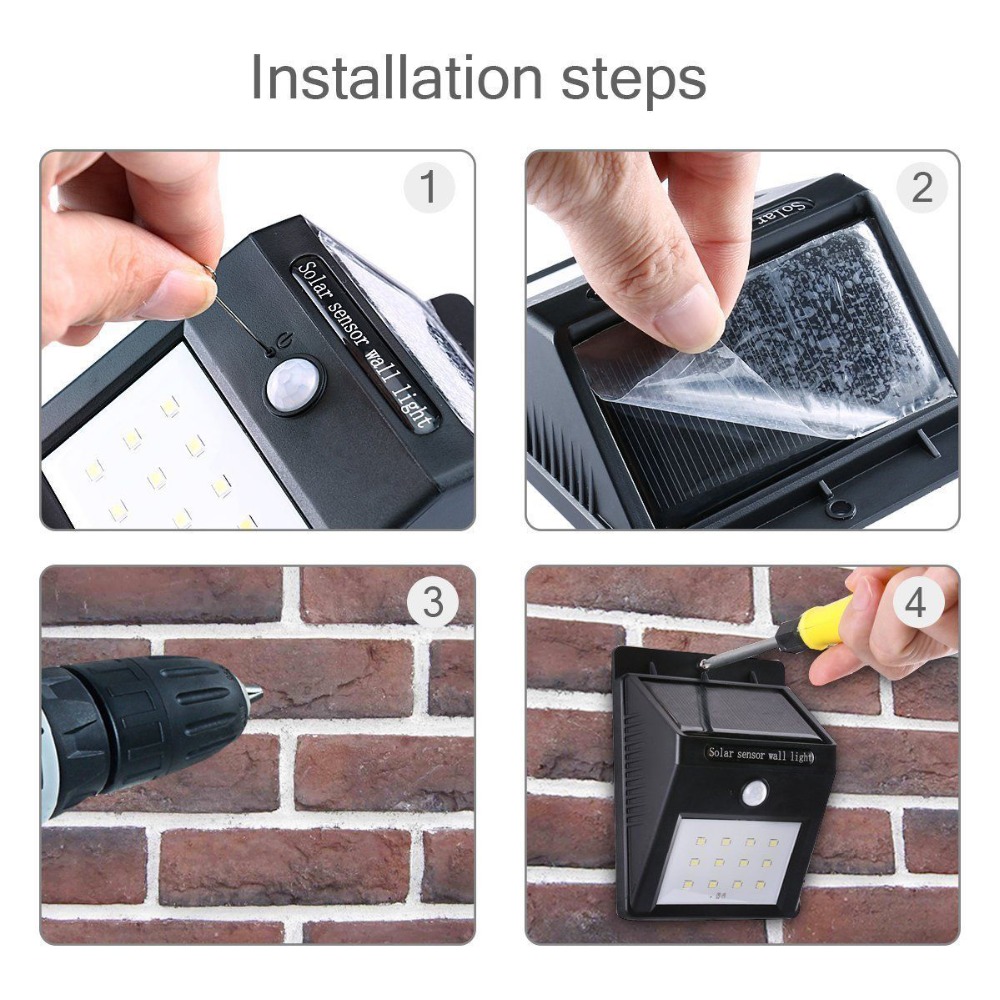 Installation steps

1

Solar sensor wall light

2

Solar

3

4

Solar sensor wall light