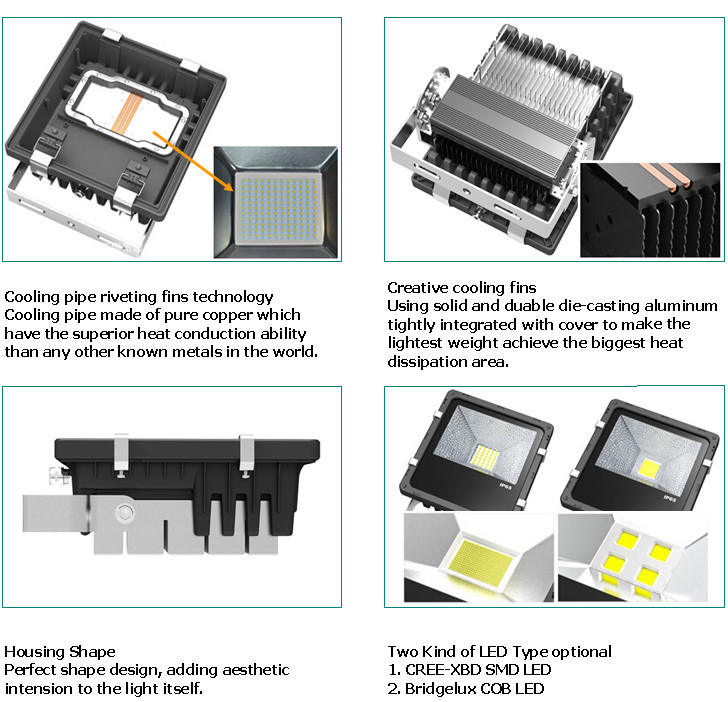 Cooling pipe riveting fins technology
Cooling pipe made of pure copper which have the superior heat conduction ability than any other known metals in the world.

Creative cooling fins
Using solid and duable die-casting aluminum tightly integrated with cover to make the lightest weight achieve the biggest heat dissipation area.

IP65

IP65

Housing Shape
Perfect shape design, adding aesthetic intension to the light itself.

Two Kind of LED Type optional
1. CREE-XBD SMD LED
2. Bridgelux COB LED