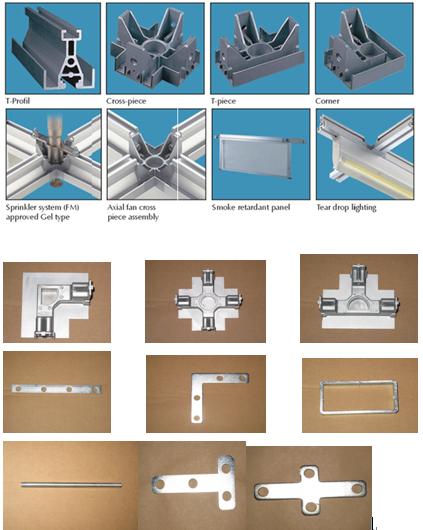 T-Profil

Cross-piece

T-piece

Corner

Sprinkler system (FM) approved Gel type

Axial fan cross piece assembly

Smoke retardant panel

Tear drop lighting