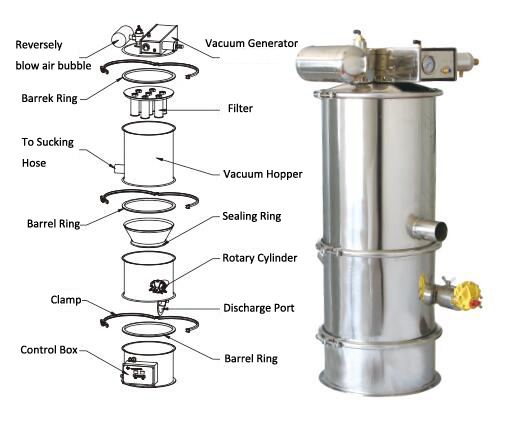 Reversely blow air bubble

Vacuum Generator

Barrek Ring

Filter

To Sucking Hose

Vacuum Hopper

Barrel Ring

Sealing Ring

Rotary Cylinder

Clamp

Discharge Port

Control Box

Barrel Ring