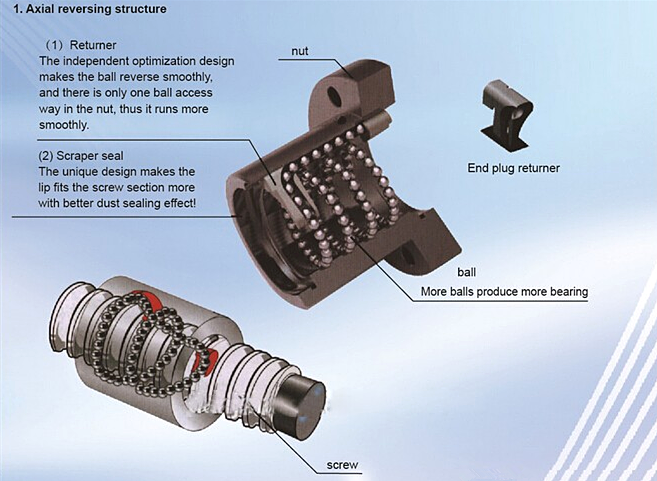 1. Axial reversing structure

(1) Returner
The independent optimization design makes the ball reverse smoothly, and there is only one ball access way in the nut, thus it runs more smoothly.

(2) Scraper seal
The unique design makes the lip fits the screw section more with better dust sealing effect!

nut

End plug returner

ball

More balls produce more bearing

screw