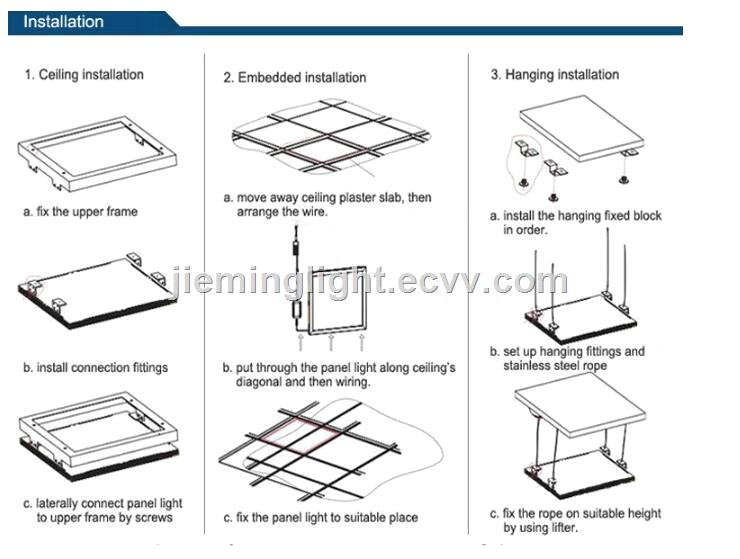 Installation

1. Ceiling installation

a. fix the upper frame

b. install connection fittings

c. laterally connect panel light to upper frame by screws

2. Embedded installation

a. move away ceiling plaster slab, then arrange the wire.

b. put through the panel light along ceiling's diagonal and then wiring.

c. fix the panel light to suitable place

3. Hanging installation

a. install the hanging fixed block in order.

b. set up hanging fittings and stainless steel rope

c. fix the rope on suitable height by using lifter.

jieminglight.ecvv.com