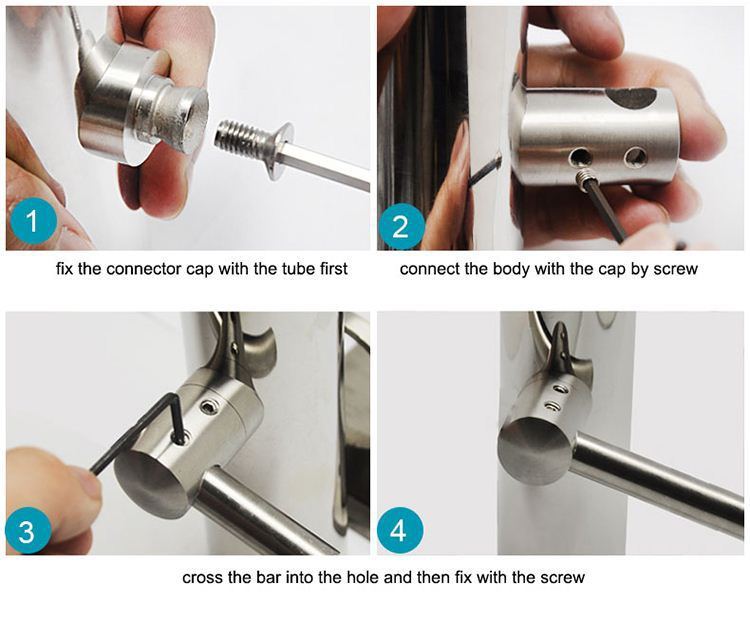 1

fix the connector cap with the tube first

2

connect the body with the cap by screw

3

4

cross the bar into the hole and then fix with the screw