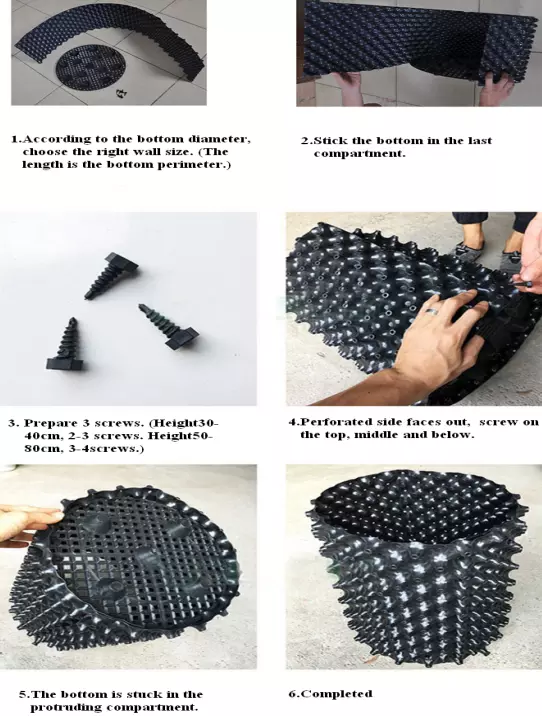 1.According to the bottom diameter, choose the right wall size. (The length is the bottom perimeter.)

2.Stick the bottom in the last compartment.

3. Prepare 3 screws. (Height30-40cm, 2-3 screws. Height50-80cm, 3-4screws.)

4.Perforated side faces out, screw on the top, middle and below.

5.The bottom is stuck in the protruding compartment.

6.Completed