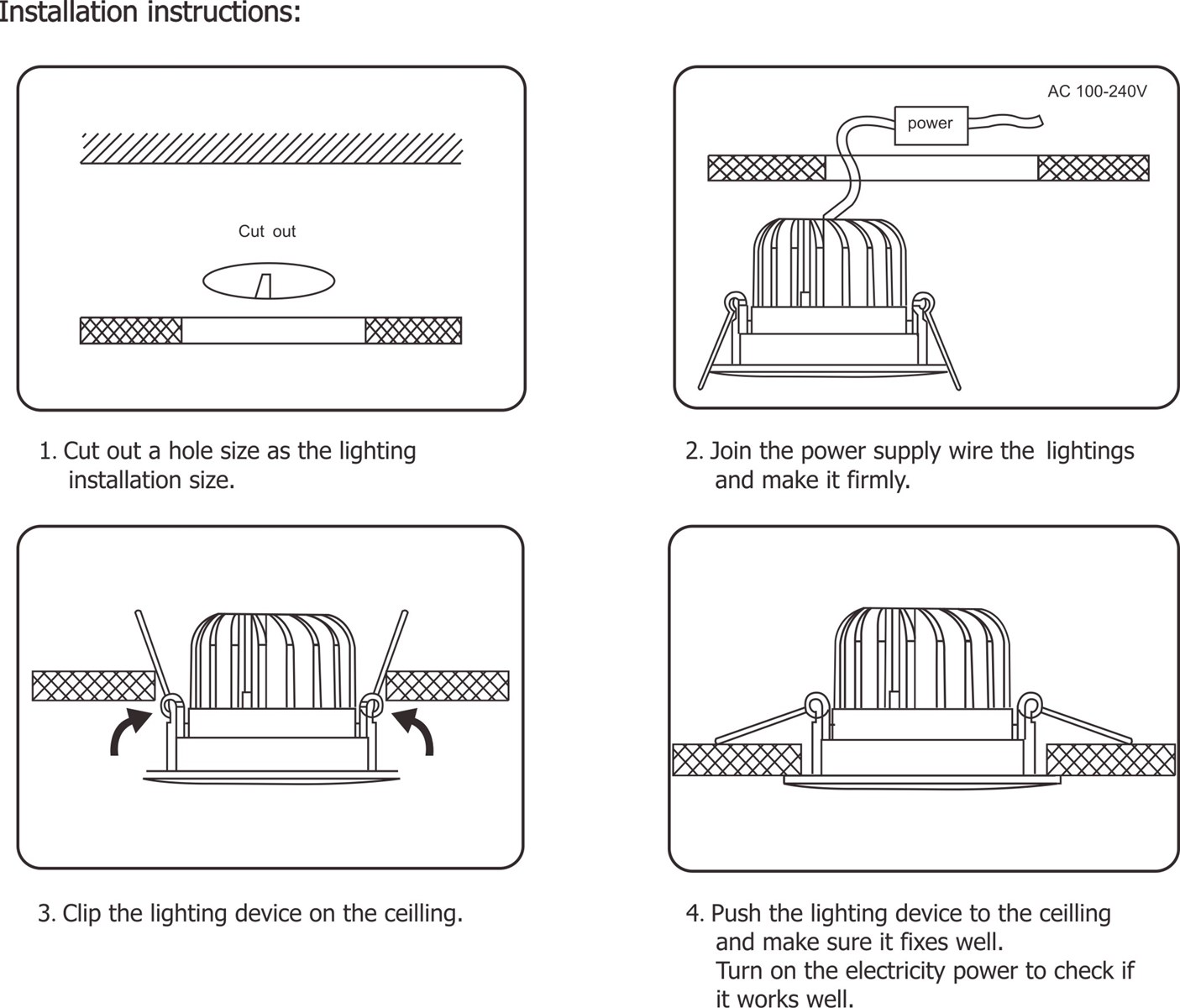 Installation instructions:

Cut out

1. Cut out a hole size as the lighting installation size.

AC 100-240V

power

2. Join the power supply wire the lightings and make it firmly.

3. Clip the lighting device on the ceilling.

4. Push the lighting device to the ceilling and make sure it fixes well.
Turn on the electricity power to check if it works well.