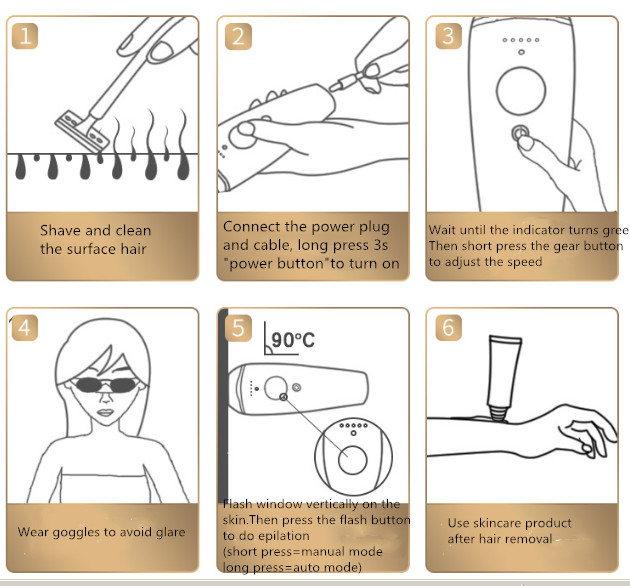 1

Shave and clean the surface hair

2

Connect the power plug and cable, long press 3s "power button"to turn on

3

Wait until the indicator turns gree Then short press the gear button to adjust the speed

4

Wear goggles to avoid glare

5

90°C

Flash window vertically on the skin.Then press the flash button to do epilation (short press=manual mode long press=auto mode)

6

Use skincare product after hair removal