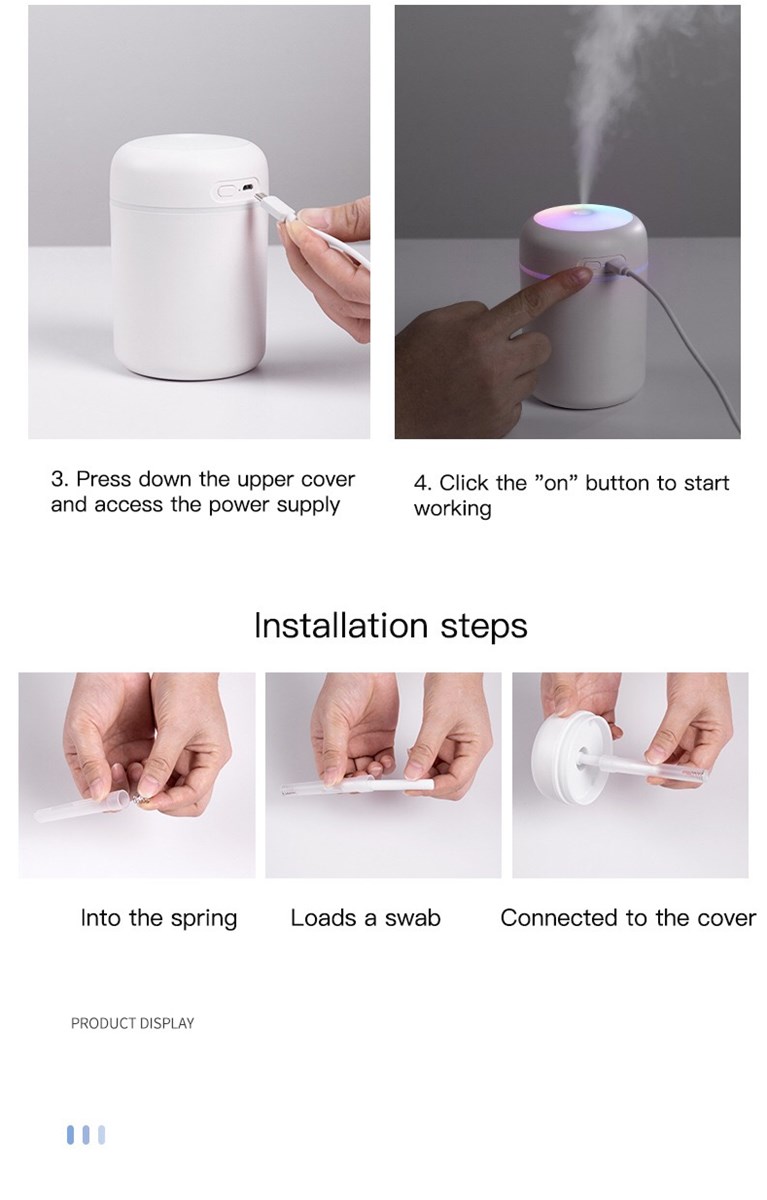 3. Press down the upper cover and access the power supply

4. Click the "on" button to start working

Installation steps

Into the spring

Loads a swab

Connected to the cover

PRODUCT DISPLAY