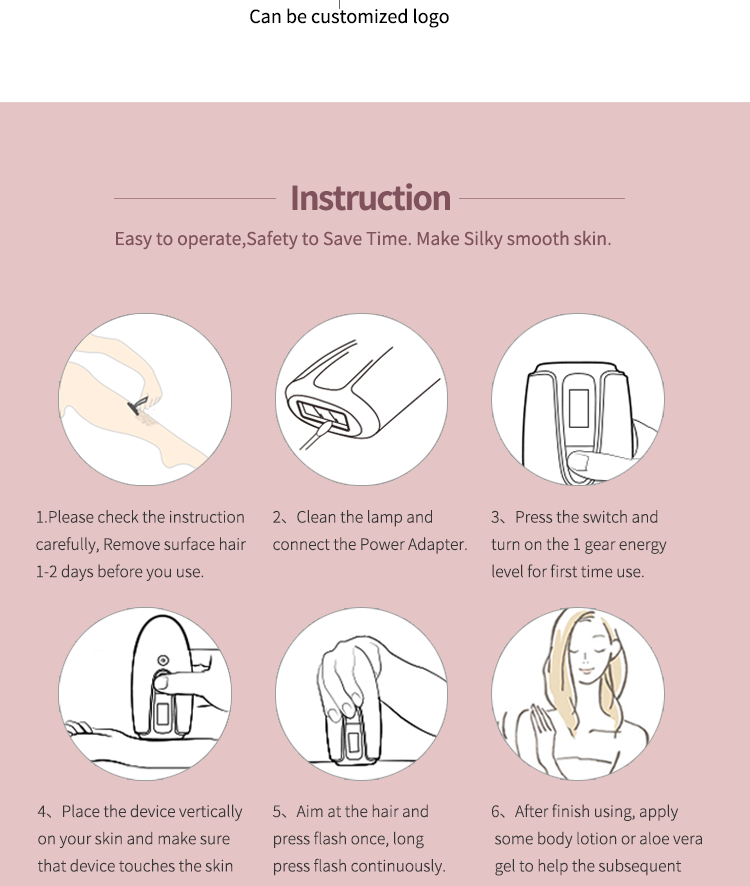 Can be customized logo

Instruction

Easy to operate,Safety to Save Time. Make Silky smooth skin.

1.Please check the instruction carefully, Remove surface hair 1-2 days before you use.

2、Clean the lamp and connect the Power Adapter.

3、Press the switch and turn on the 1 gear energy level for first time use.

4、Place the device vertically on your skin and make sure that device touches the skin

5、Aim at the hair and press flash once, long press flash continuously.

6、After finish using, apply some body lotion or aloe vera gel to help the subsequent