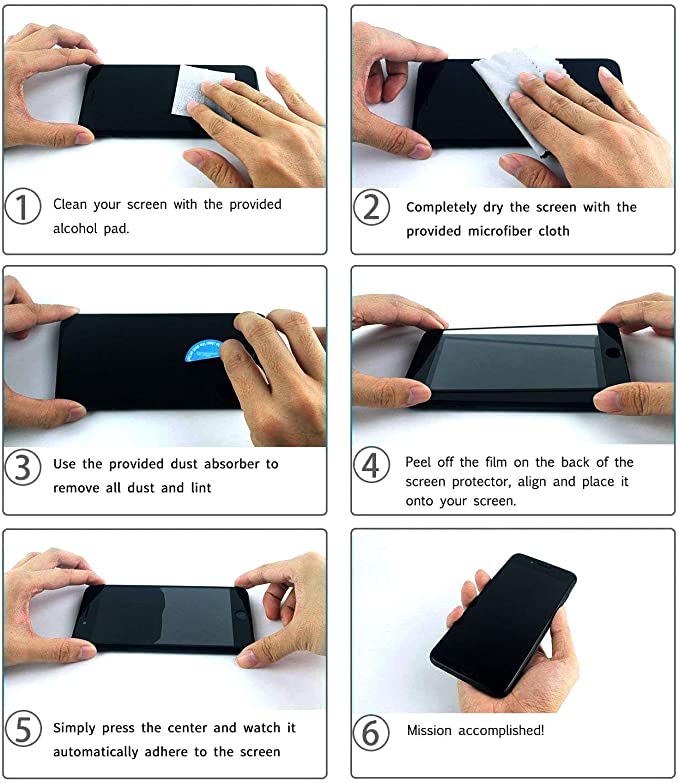 1 Clean your screen with the provided alcohol pad.

2 Completely dry the screen with the provided microfiber cloth

3 Use the provided dust absorber to remove all dust and lint

4 Peel off the film on the back of the screen protector, align and place it onto your screen.

5 Simply press the center and watch it automatically adhere to the screen

6 Mission accomplished!