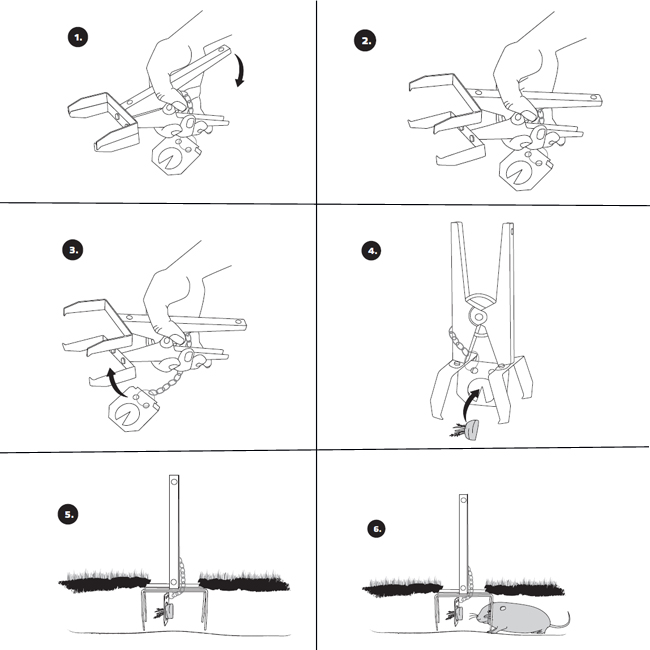 1.

2.

3.

4.

5.

6.