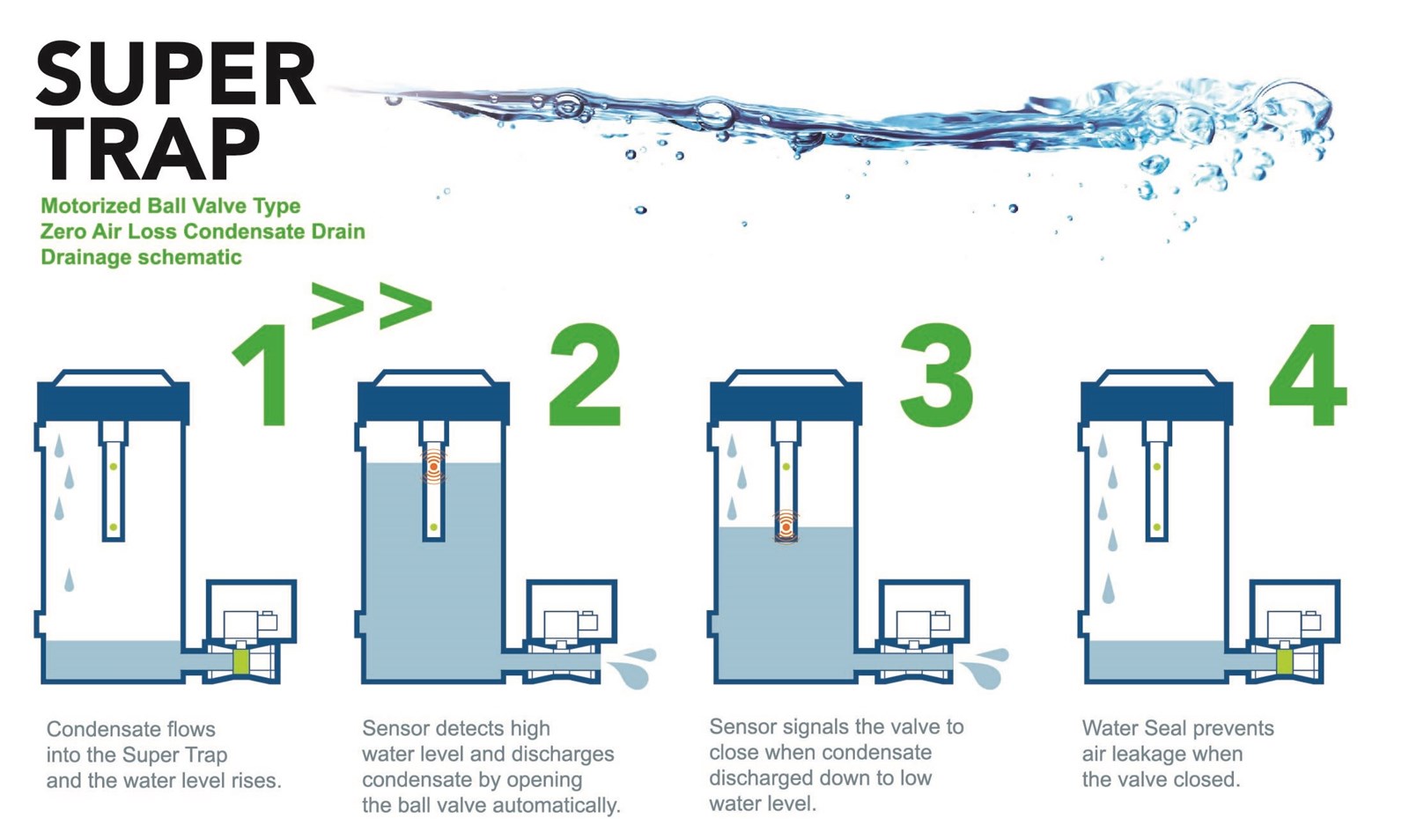 SUPER TRAP

Motorized Ball Valve Type
Zero Air Loss Condensate Drain
Drainage schematic

>>

1

Condensate flows into the Super Trap and the water level rises.

2

Sensor detects high water level and discharges condensate by opening the ball valve automatically.

3

Sensor signals the valve to close when condensate discharged down to low water level.

4

Water Seal prevents air leakage when the valve closed.