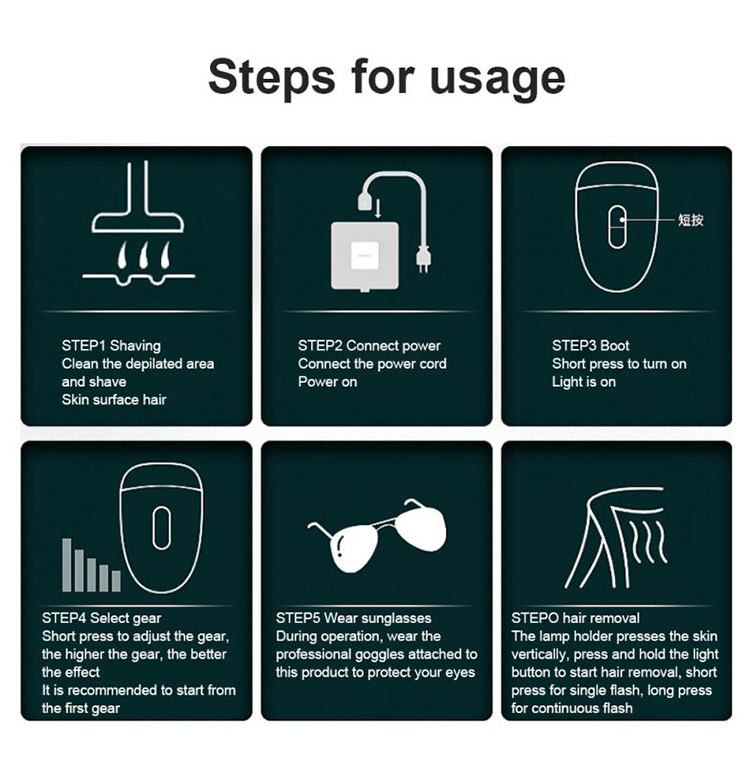 Steps for usage

STEP1 Shaving
Clean the depilated area and shave
Skin surface hair

STEP2 Connect power
Connect the power cord
Power on

短按

STEP3 Boot
Short press to turn on
Light is on

STEP4 Select gear
Short press to adjust the gear, the higher the gear, the better the effect
It is recommended to start from the first gear

STEP5 Wear sunglasses
During operation, wear the professional goggles attached to this product to protect your eyes

STEPO hair removal
The lamp holder presses the skin vertically, press and hold the light button to start hair removal, short press for single flash, long press for continuous flash