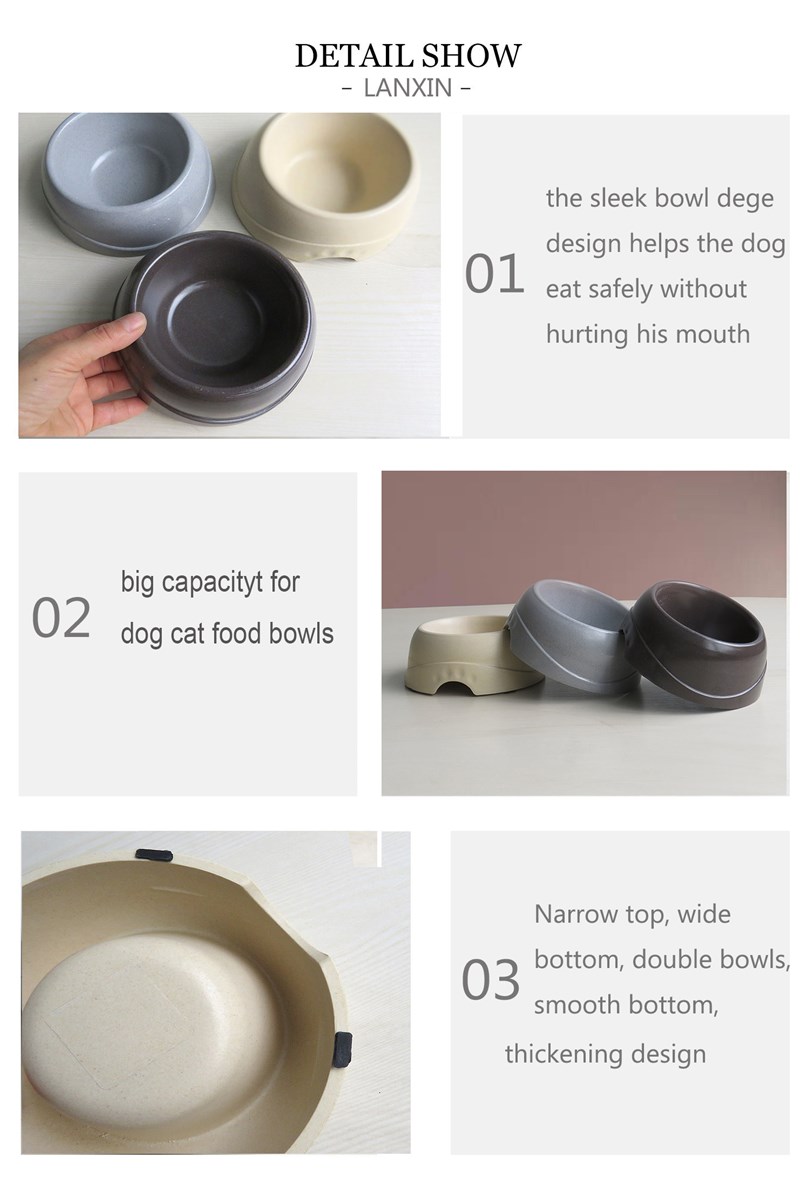 DETAIL SHOW
- LANXIN -

01 the sleek bowl dege design helps the dog eat safely without hurting his mouth

02 big capacityt for dog cat food bowls

03 Narrow top, wide bottom, double bowls, smooth bottom, thickening design