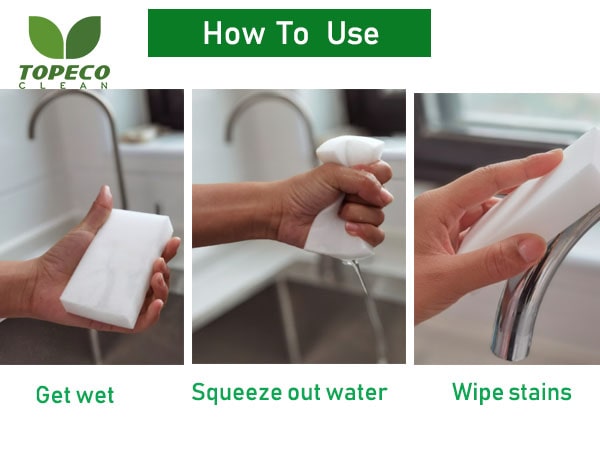 TOPECO
CLEAN

How To Use

Get wet

Squeeze out water

Wipe stains