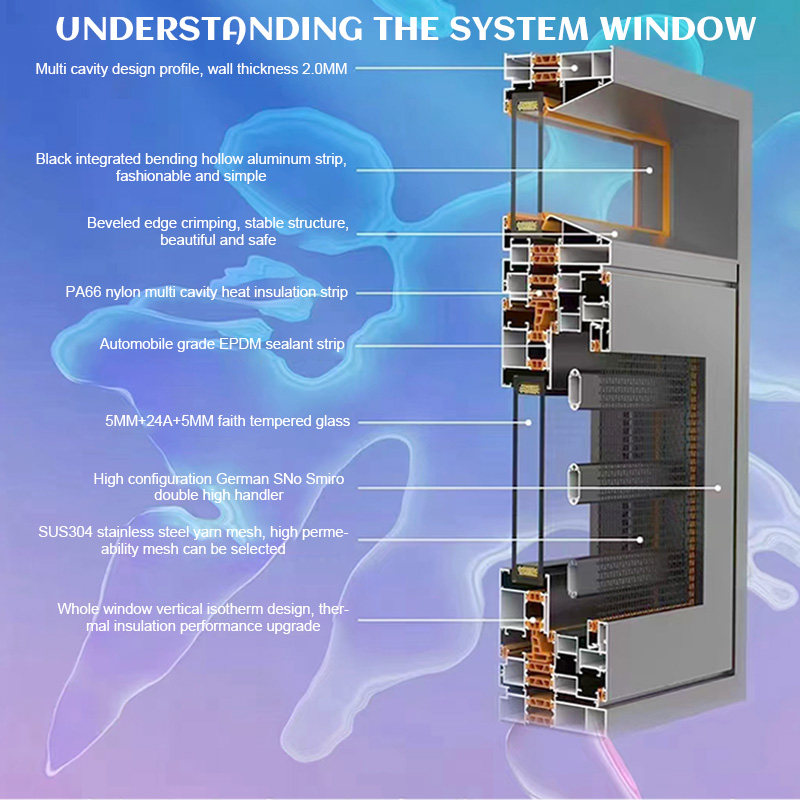 UNDERSTANDING THE SYSTEM WINDOW

Multi cavity design profile, wall thickness 2.0MM

Black integrated bending hollow aluminum strip, fashionable and simple

Beveled edge crimping, stable structure, beautiful and safe

PA66 nylon multi cavity heat insulation strip

Automobile grade EPDM sealant strip

5MM+24A+5MM faith tempered glass

High configuration German SNo Smiro double high handler

SUS304 stainless steel yarn mesh, high permeability mesh can be selected

Whole window vertical isotherm design, thermal insulation performance upgrade