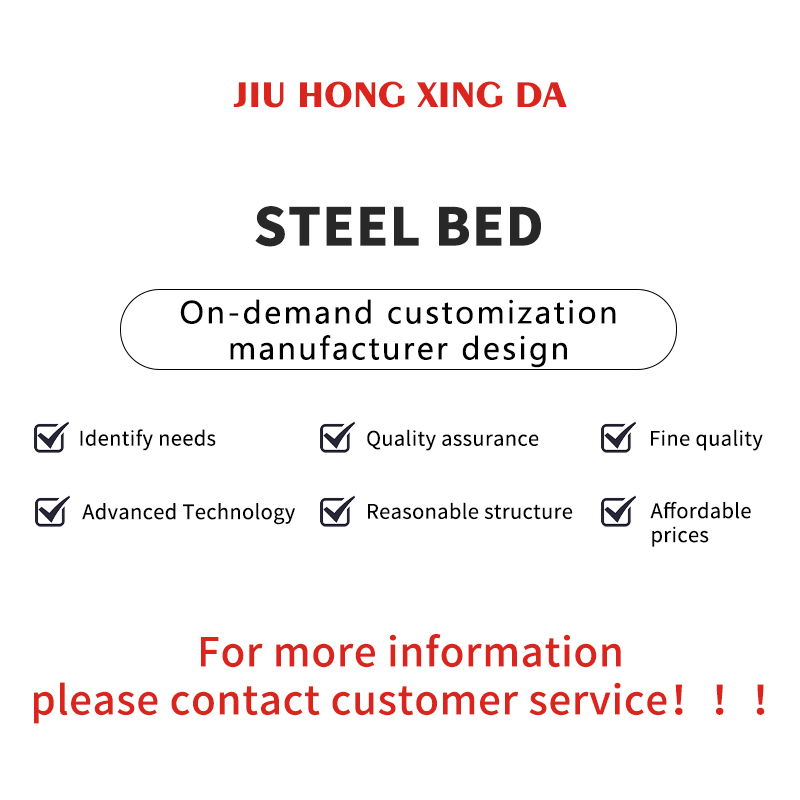 JIU HONG XING DA

STEEL BED

On-demand customization
manufacturer design

☑ Identify needs
☑ Quality assurance
☑ Fine quality
☑ Advanced Technology
☑ Reasonable structure
☑ Affordable prices

For more information
please contact customer service！！！