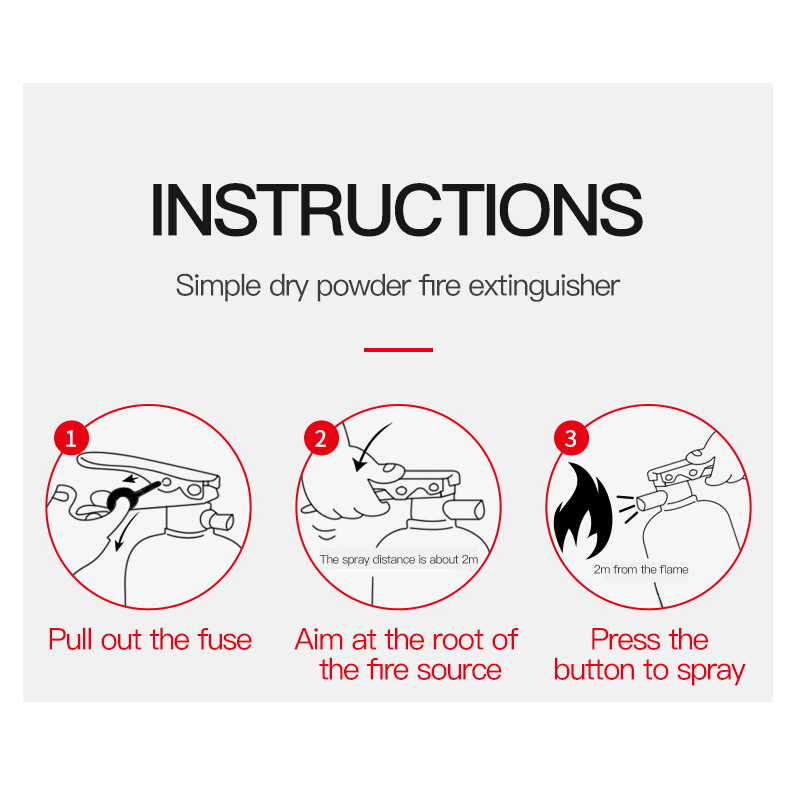 INSTRUCTIONS

Simple dry powder fire extinguisher

1

Pull out the fuse

2

The spray distance is about 2m

Aim at the root of the fire source

3

2m from the flame

Press the button to spray