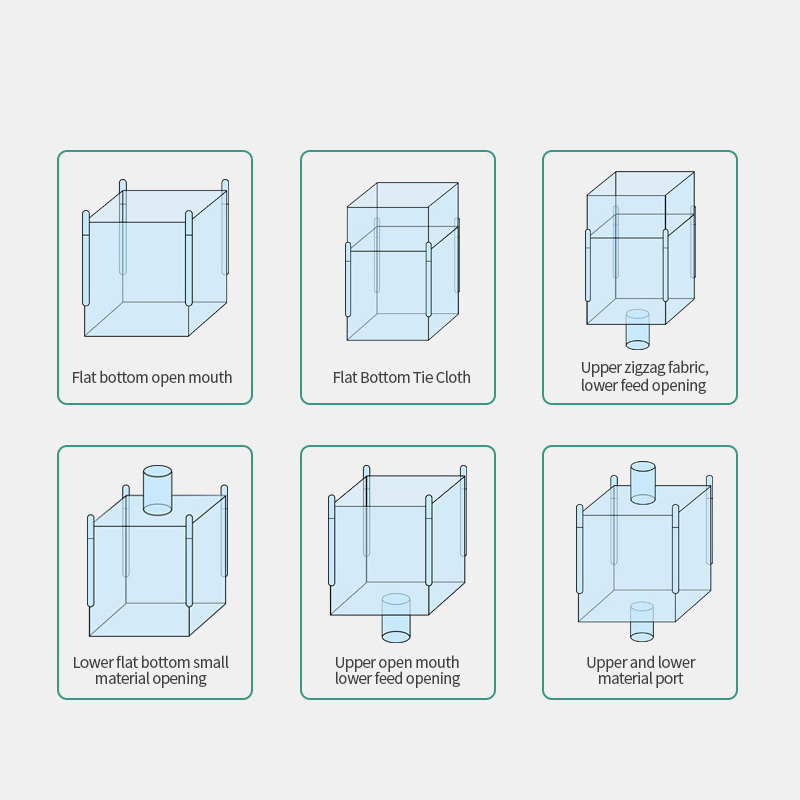 Flat bottom open mouth

Flat Bottom Tie Cloth

Upper zigzag fabric, lower feed opening

Lower flat bottom small material opening

Upper open mouth lower feed opening

Upper and lower material port