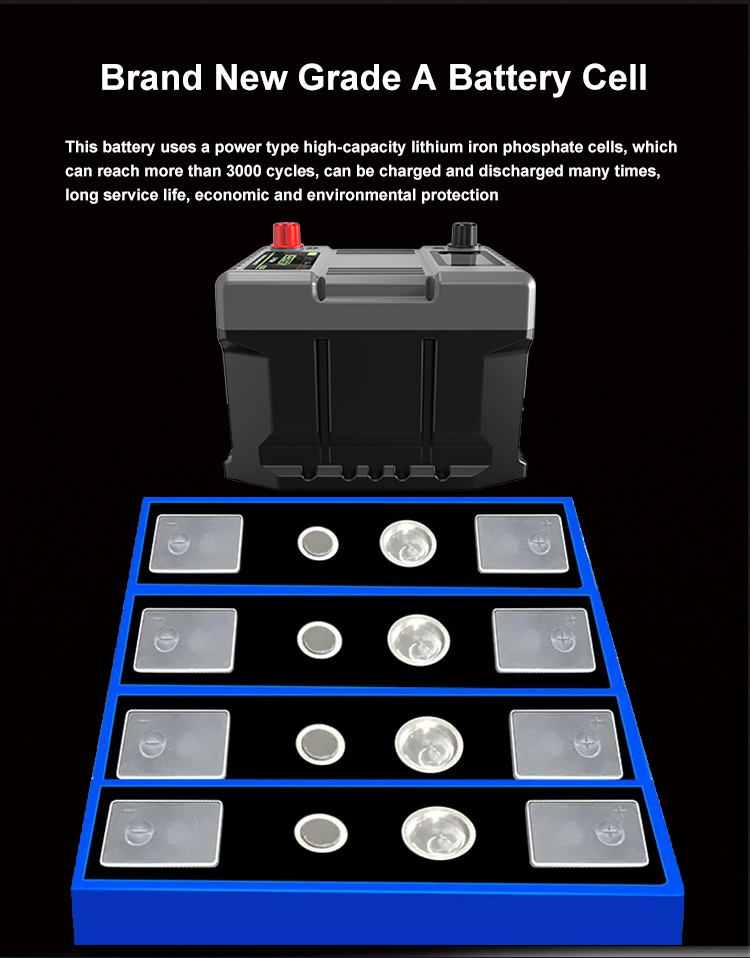 Brand New Grade A Battery Cell

This battery uses a power type high-capacity lithium iron phosphate cells, which can reach more than 3000 cycles, can be charged and discharged many times, long service life, economic and environmental protection