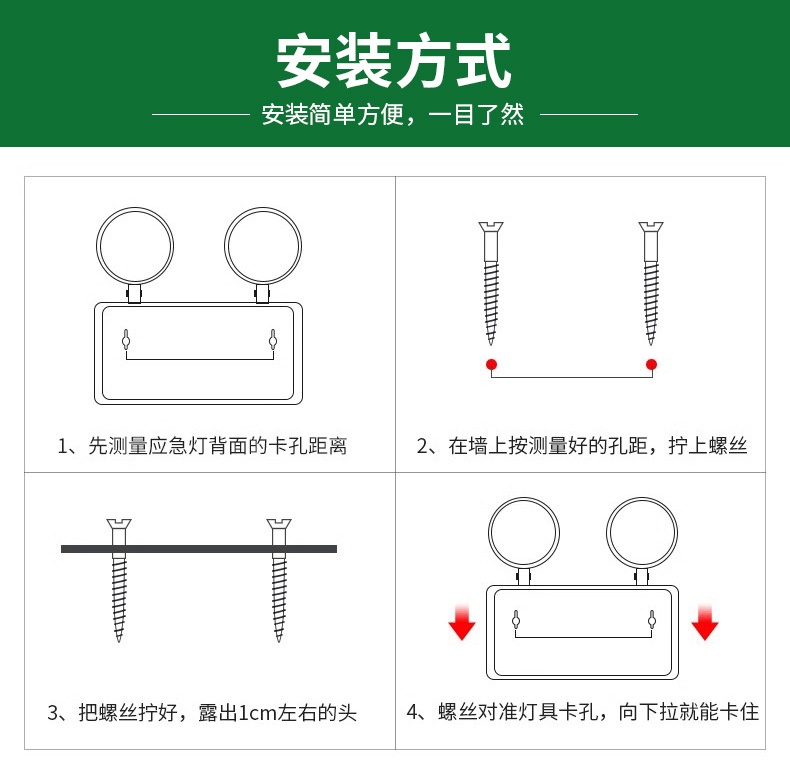 安装方式

安装简单方便，一目了然

1、先测量应急灯背面的卡孔距离

2、在墙上按测量好的孔距，拧上螺丝

3、把螺丝拧好，露出1cm左右的头

4、螺丝对准灯具卡孔，向下拉就能卡住